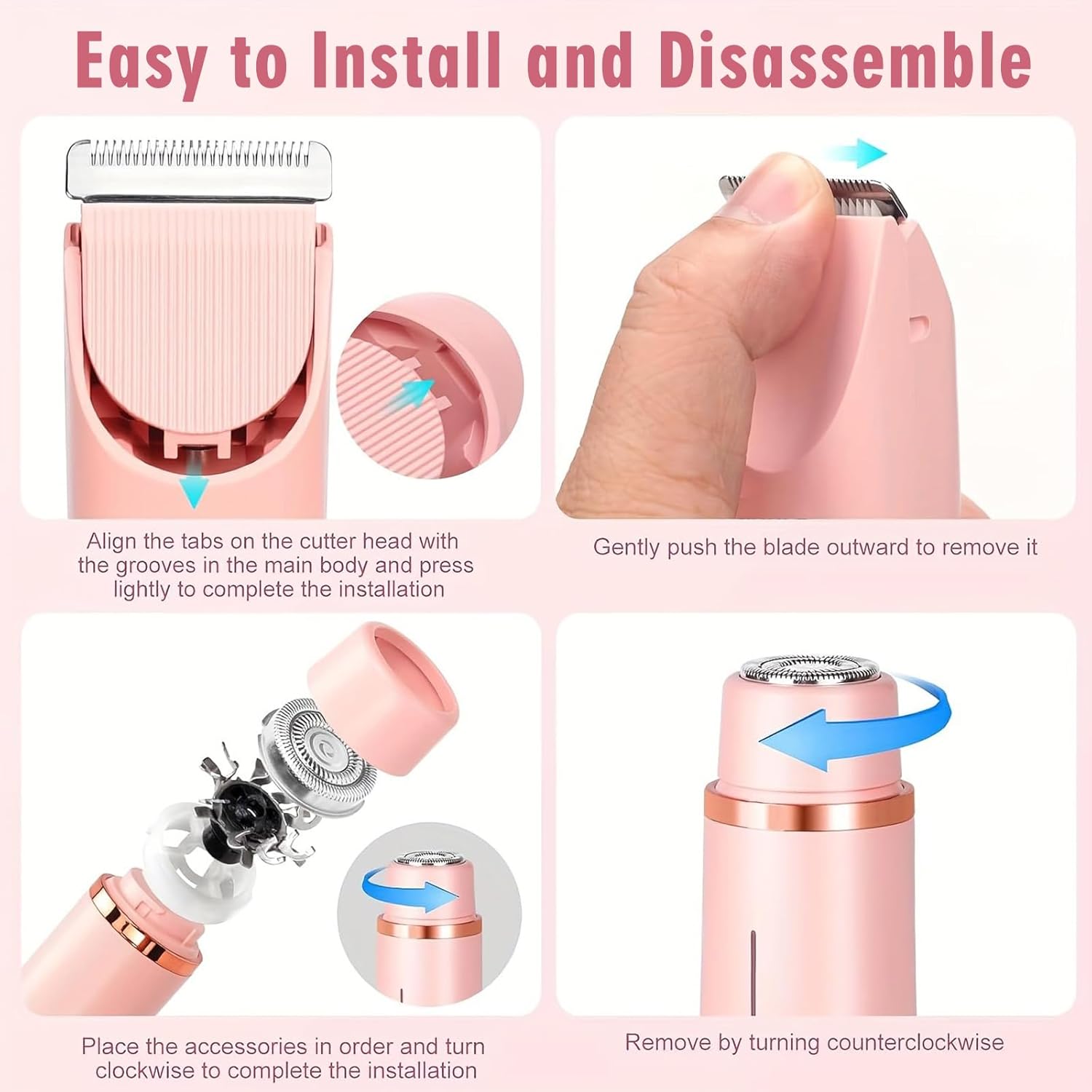 Easy to Install and Disassemble

Align the tabs on the cutter head with the grooves in the main body and press lightly to complete the installation

Gently push the blade outward to remove it

Place the accessories in order and turn clockwise to complete the installation

Remove by turning counterclockwise