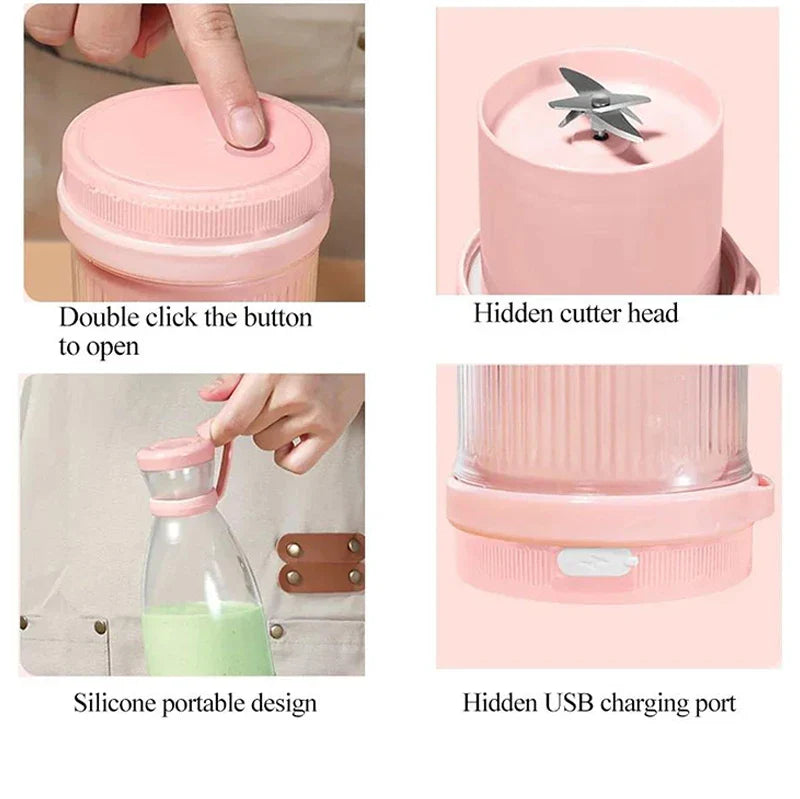 Double click the button to open

Hidden cutter head

Silicone portable design

Hidden USB charging port